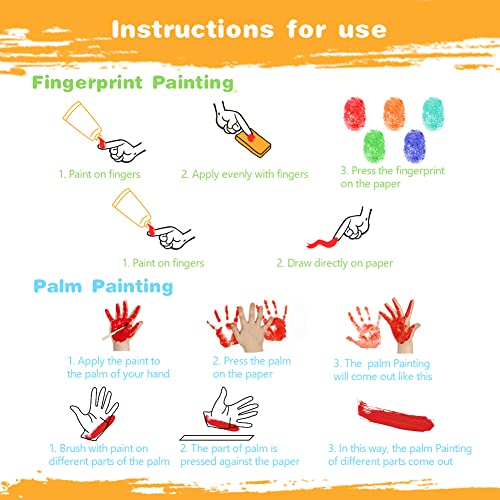 Instructions for use

Fingerprint Painting

1. Paint on fingers

2. Apply evenly with fingers

3. Press the fingerprint on the paper

1. Paint on fingers

2. Draw directly on paper

Palm Painting

1. Apply the paint to the palm of your hand

2. Press the palm on the paper

3. The palm Painting will come out like this

1. Brush with paint on different parts of the palm

2. The part of palm is pressed against the paper

3. In this way, the palm Painting of different parts come out