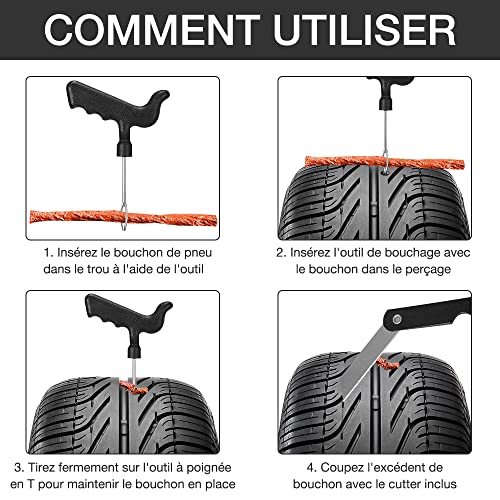 COMMENT UTILISER

1. Insérez le bouchon de pneu dans le trou à l'aide de l'outil

2. Insérez l'outil de bouchage avec le bouchon dans le perçage

3. Tirez fermement sur l'outil à poignée en T pour maintenir le bouchon en place

4. Coupez l'excédent de bouchon avec le cutter inclus