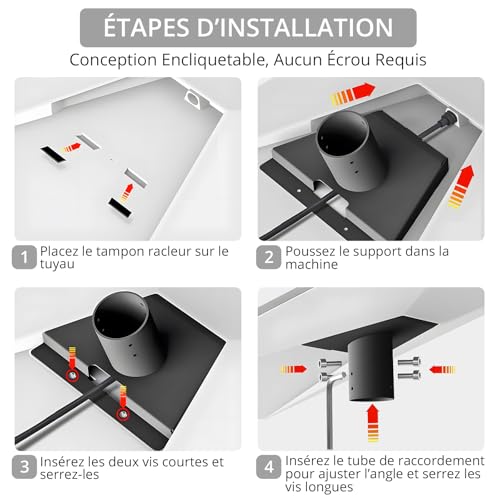 ÉTAPES D'INSTALLATION

Conception Encliquetable, Aucun Écrou Requis

1 Placez le tampon racleur sur le tuyau

2 Poussez le support dans la machine

3 Insérez les deux vis courtes et serrez-les

4 Insérez le tube de raccordement pour ajuster l'angle et serrez les vis longues